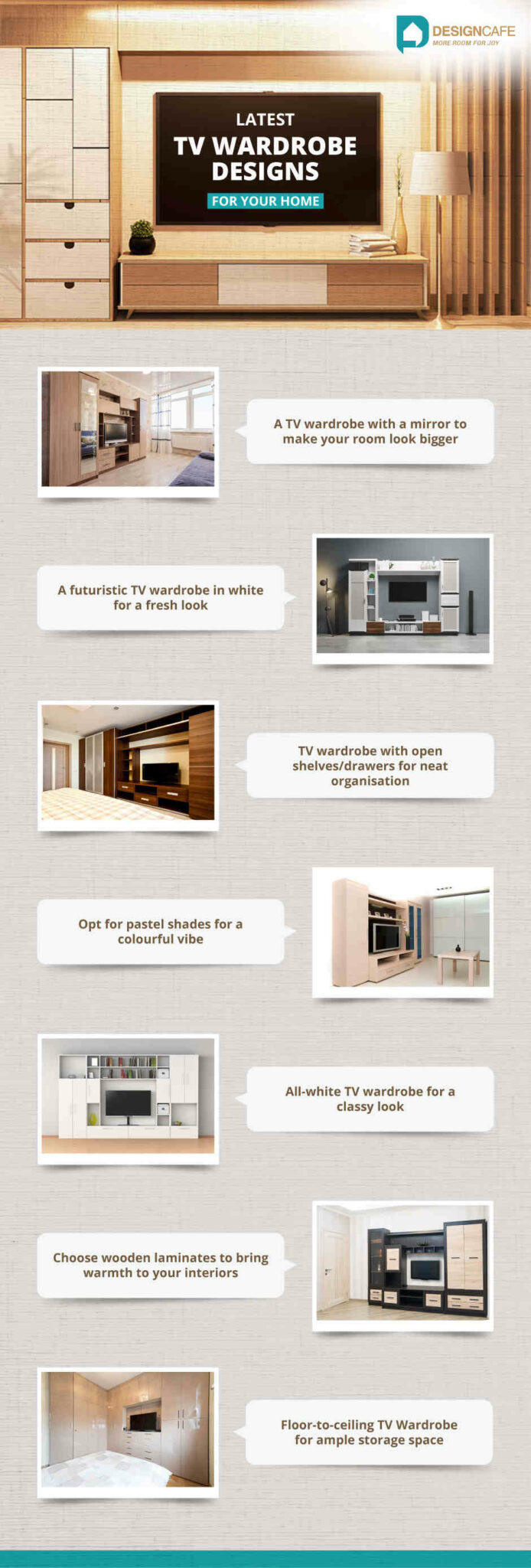 DESIGNCAFE
MORE ROOM FOR JOY

LATEST
TV WARDROBE DESIGNS
FOR YOUR HOME

A TV wardrobe with a mirror to make your room look bigger

A futuristic TV wardrobe in white for a fresh look

TV wardrobe with open shelves/drawers for neat organisation

Opt for pastel shades for a colourful vibe

All-white TV wardrobe for a classy look

Choose wooden laminates to bring warmth to your interiors

Floor-to-ceiling TV Wardrobe for ample storage space