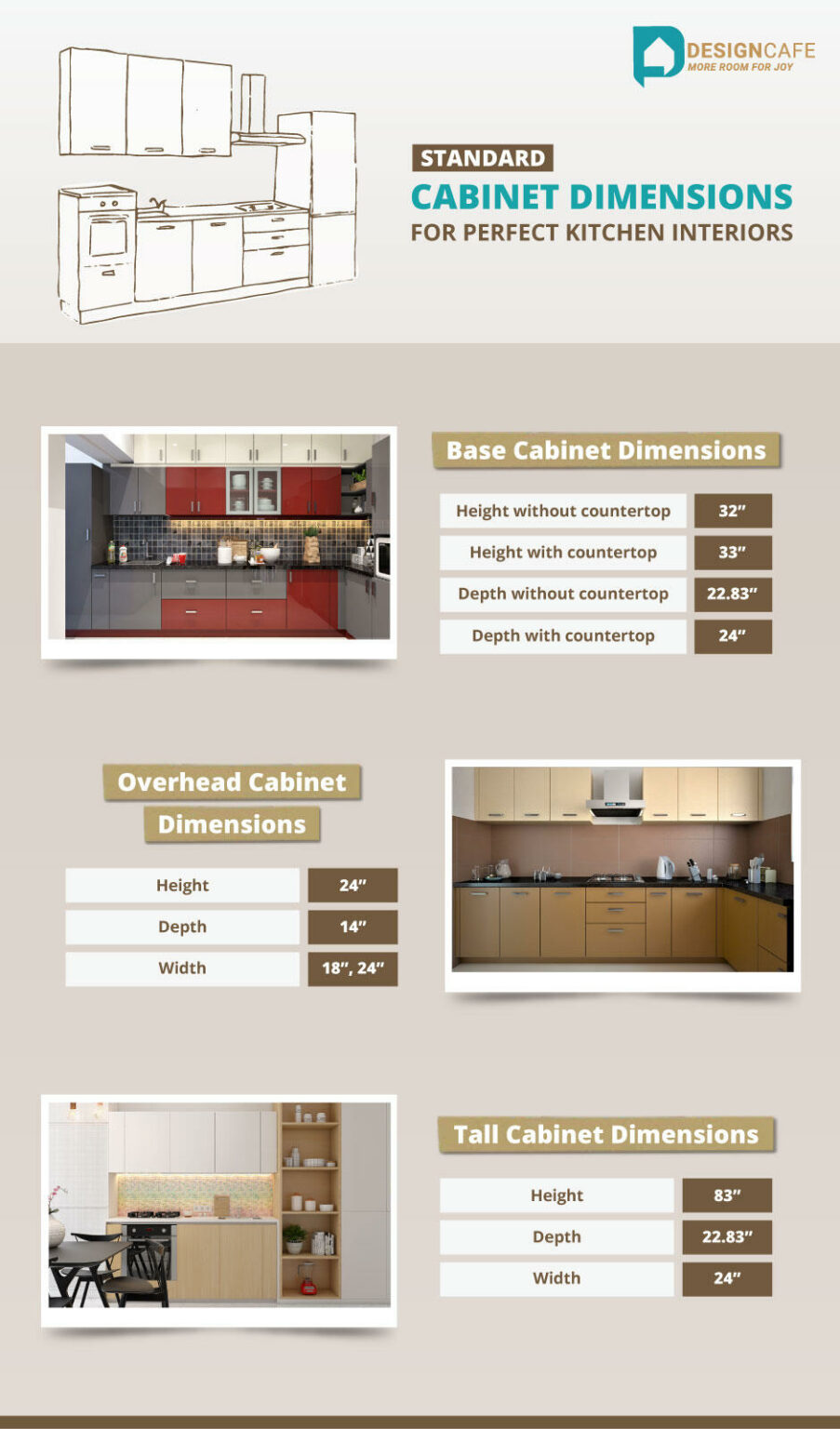 DESIGNCAFE
MORE ROOM FOR JOY

STANDARD
CABINET DIMENSIONS
FOR PERFECT KITCHEN INTERIORS

Base Cabinet Dimensions

| Height without countertop | 32″ |
|---|---|
| Height with countertop | 33″ |
| Depth without countertop | 22.83″ |
| Depth with countertop | 24″ |

Overhead Cabinet Dimensions

| Height | 24″ |
|---|---|
| Depth | 14″ |
| Width | 18″, 24″ |

Tall Cabinet Dimensions

| Height | 83″ |
|---|---|
| Depth | 22.83″ |
| Width | 24″ |